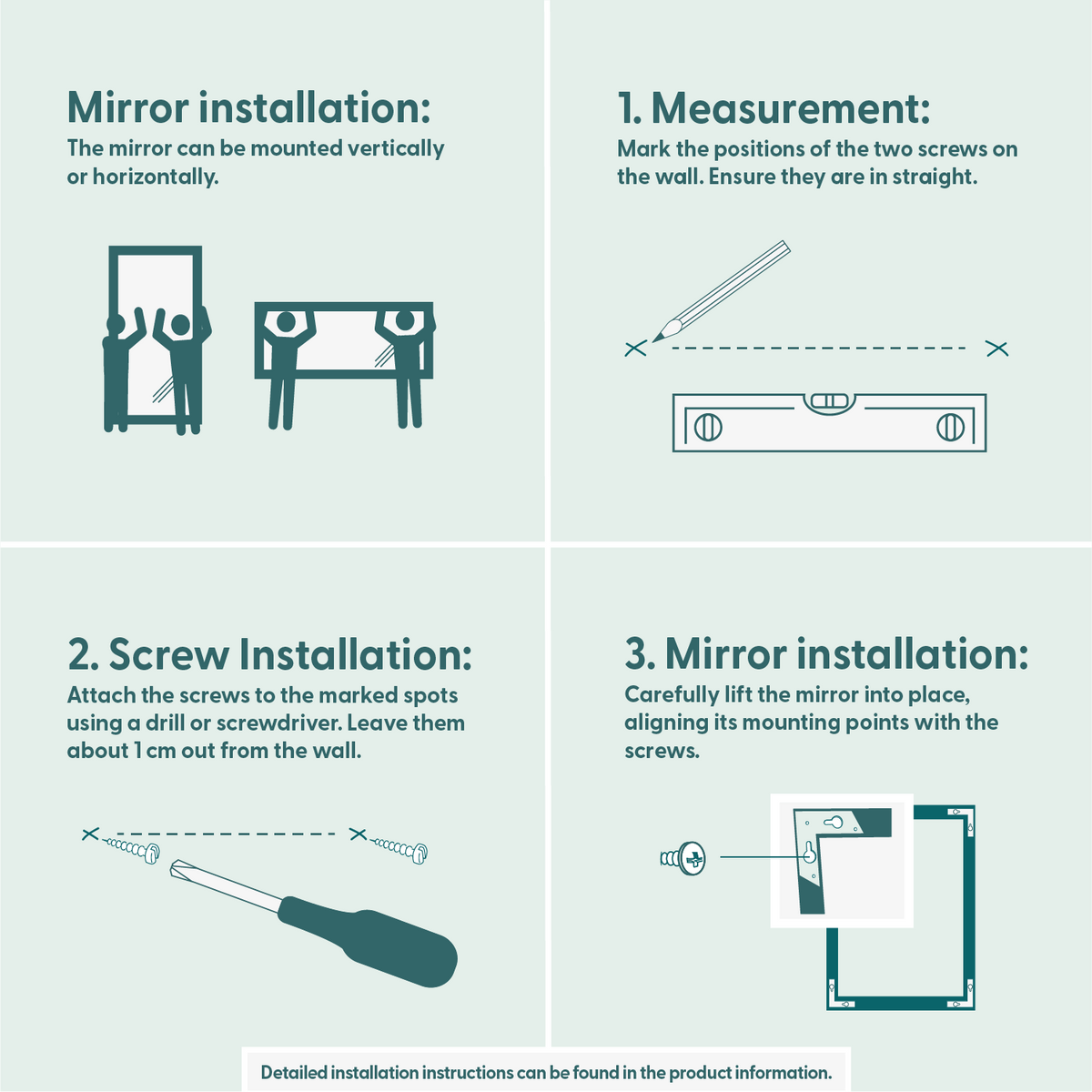 Mirror installation:
The mirror can be mounted vertically or horizontally.

1. Measurement:
Mark the positions of the two screws on the wall. Ensure they are in straight.

2. Screw Installation:
Attach the screws to the marked spots using a drill or screwdriver. Leave them about 1 cm out from the wall.

3. Mirror installation:
Carefully lift the mirror into place, aligning its mounting points with the screws.

Detailed installation instructions can be found in the product information.