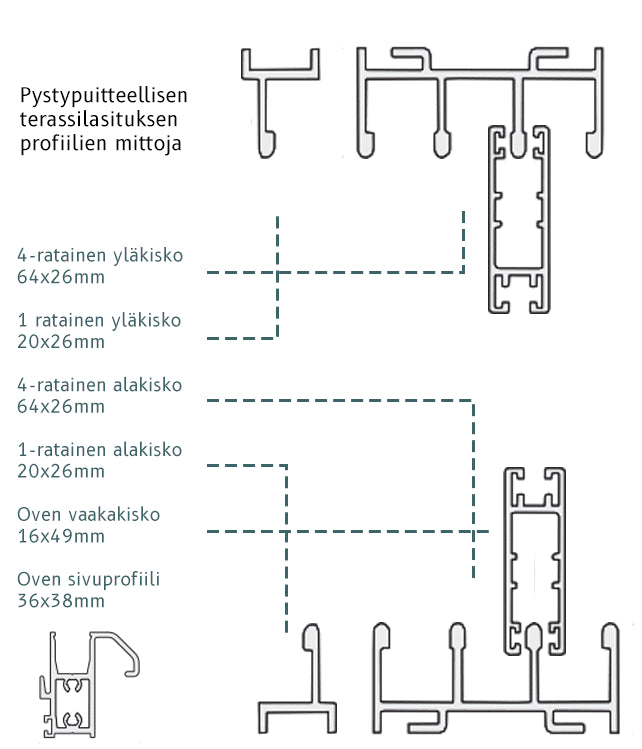 Pystypuitteellisen terassilasituksen profiilien mittoja

4-ratainen yläkisko
64x26mm

1 ratainen yläkisko
20x26mm

4-ratainen alakisko
64x26mm

1-ratainen alakisko
20x26mm

Oven vaakakisko
16x49mm

Oven sivuprofiili
36x38mm