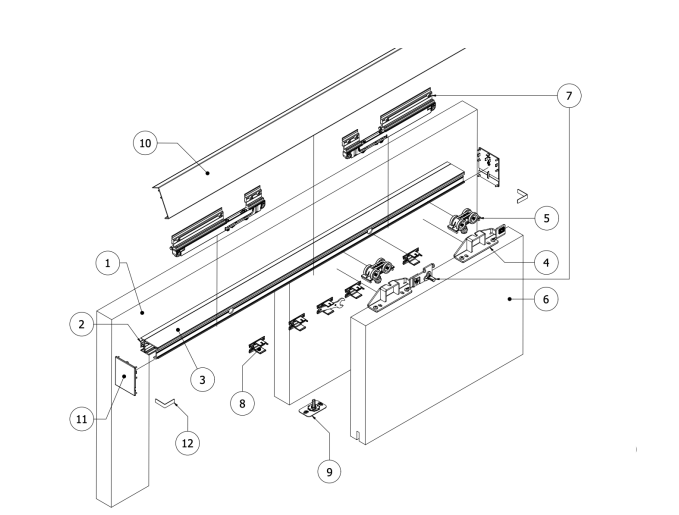 7
10
5
1
4
6
2
3
8
11
12
9