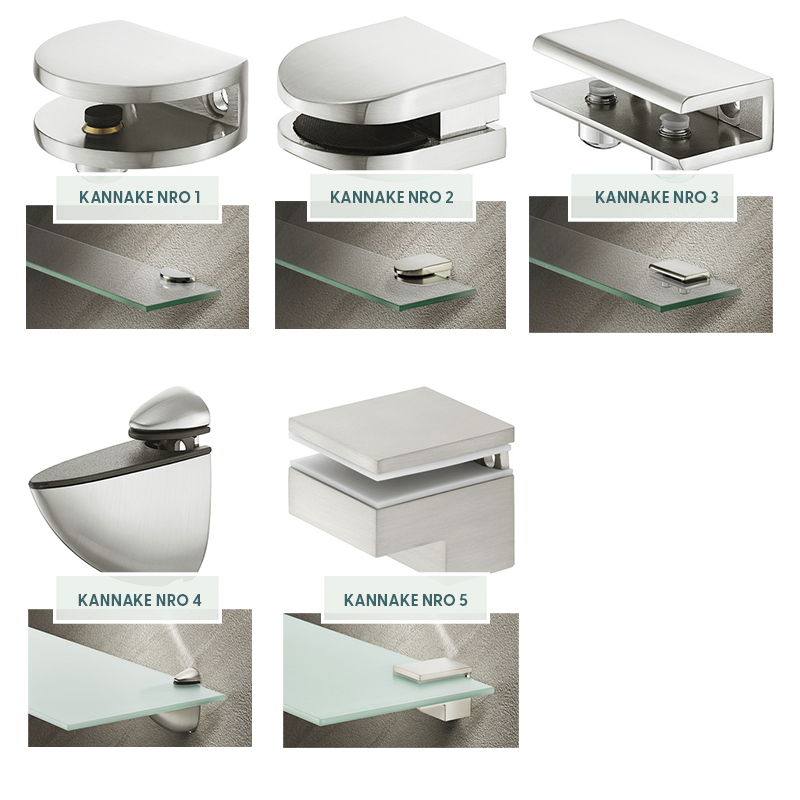 KANNAKE NRO 1

KANNAKE NRO 2

KANNAKE NRO 3

KANNAKE NRO 4

KANNAKE NRO 5